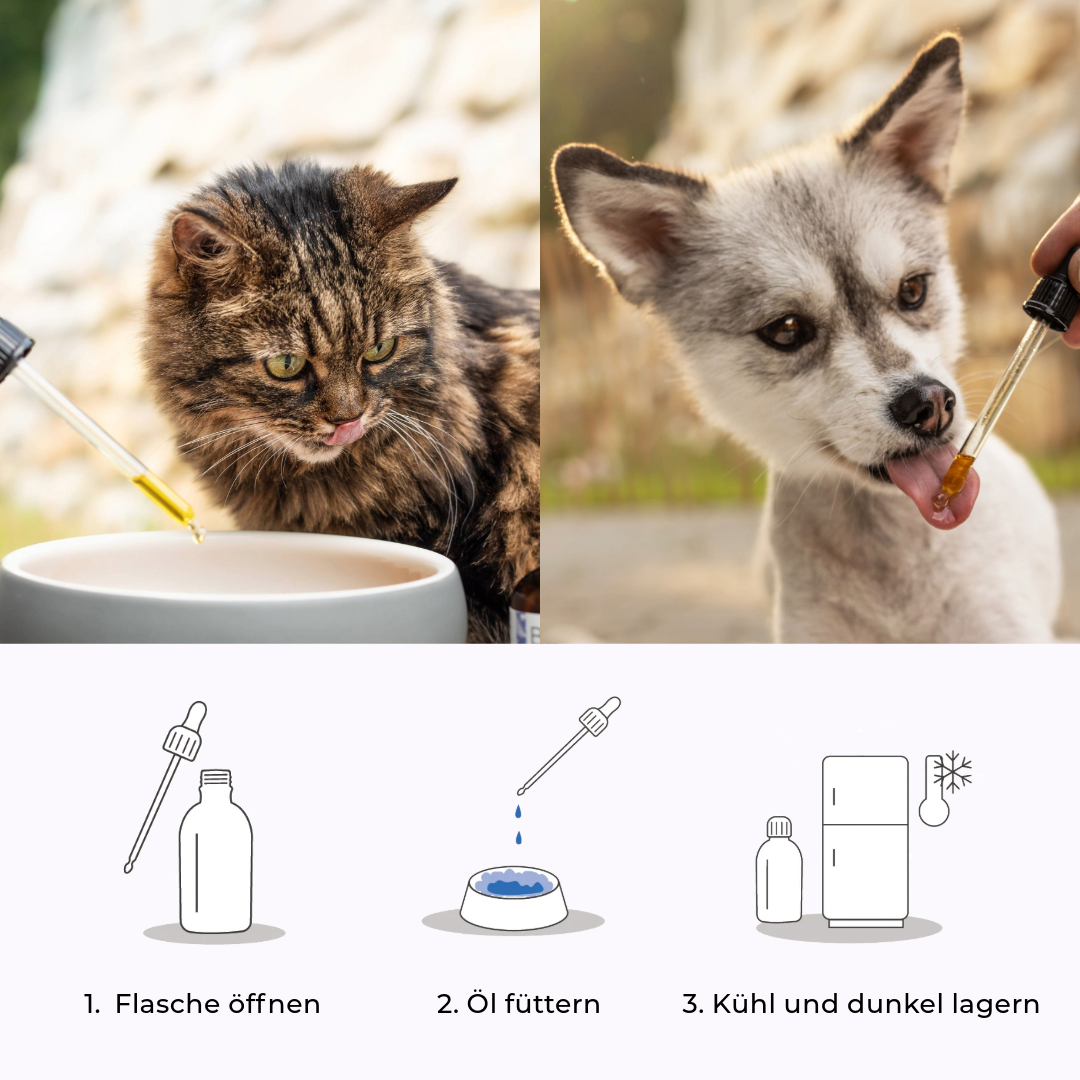 1. Flasche öffnen

2. Öl füttern

3. Kühl und dunkel lagern